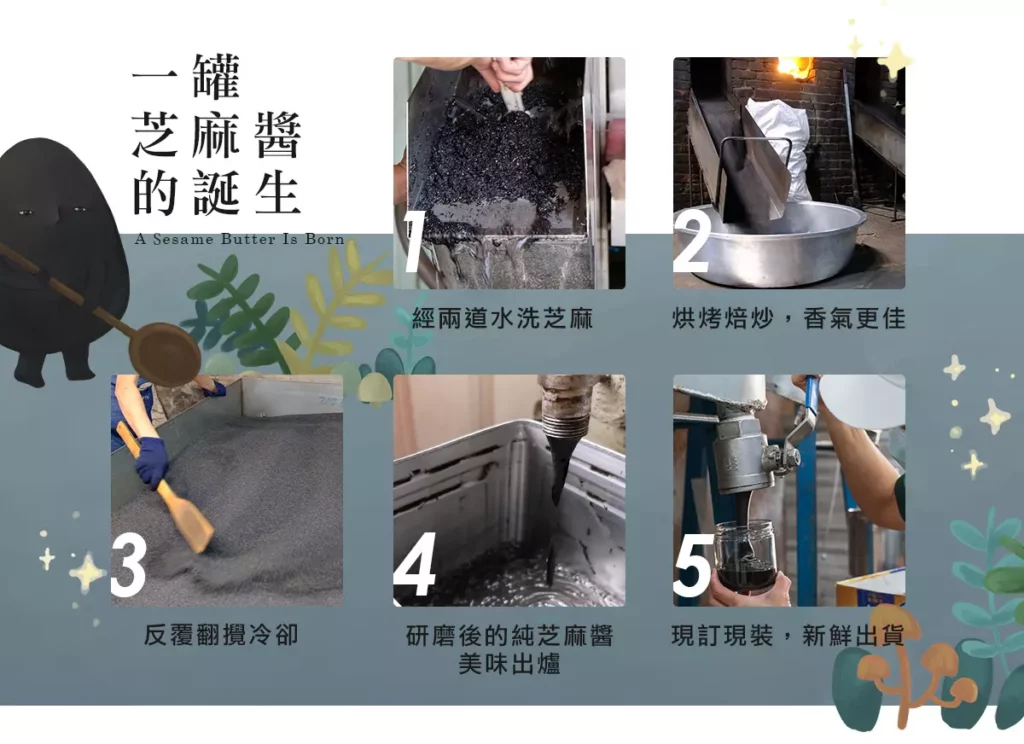 一罐
芝麻醬
的誕生
A Sesame Butter Is Born

1
經兩道水洗芝麻

2
烘烤焙炒，香氣更佳

3
反覆翻攪冷卻

4
研磨後的純芝麻醬
美味出爐

5
現訂現裝，新鮮出貨